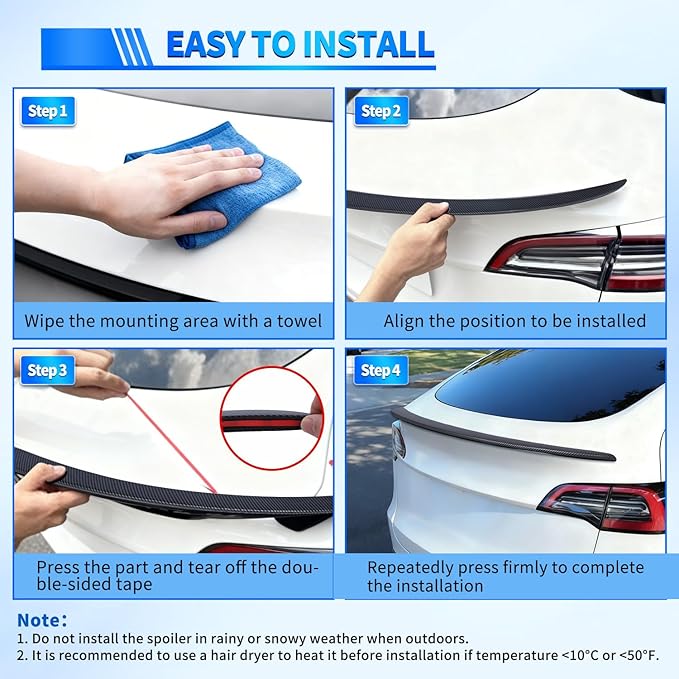 EASY TO INSTALL

Step 1

Wipe the mounting area with a towel

Step 2

Align the position to be installed

Step 3

Press the part and tear off the double-sided tape

Step 4

Repeatedly press firmly to complete the installation

Note:
1. Do not install the spoiler in rainy or snowy weather when outdoors.
2. It is recommended to use a hair dryer to heat it before installation if temperature <10°C or <50°F.