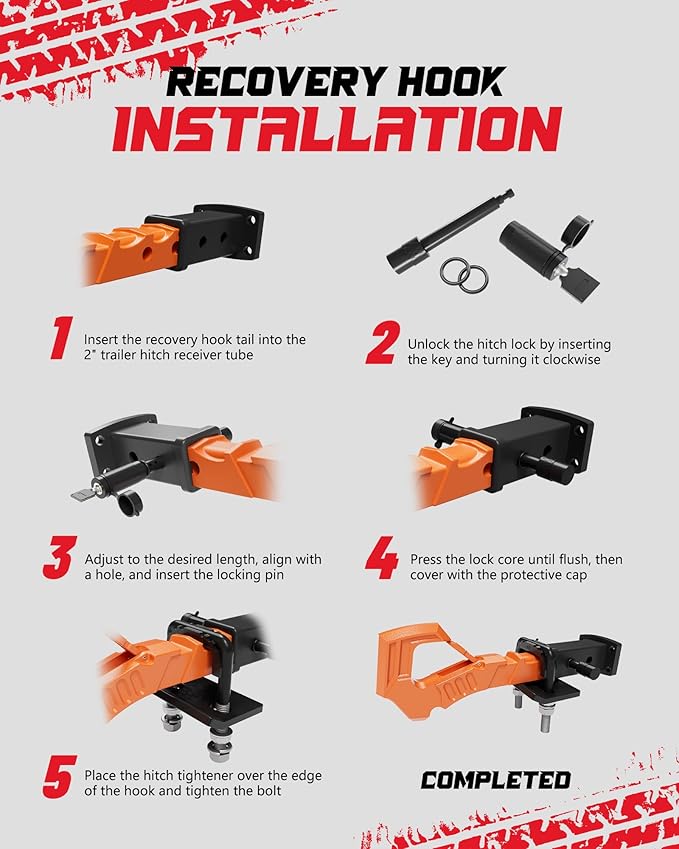 RECOVERY HOOK
INSTALLATION

1 Insert the recovery hook tail into the 2" trailer hitch receiver tube

2 Unlock the hitch lock by inserting the key and turning it clockwise

3 Adjust to the desired length, align with a hole, and insert the locking pin

4 Press the lock core until flush, then cover with the protective cap

5 Place the hitch tightener over the edge of the hook and tighten the bolt

COMPLETED