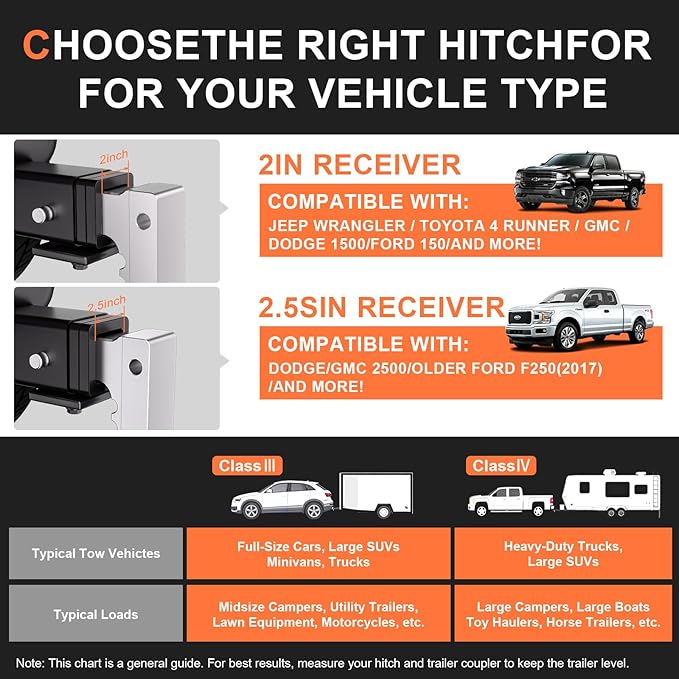 CHOOSETHE RIGHT HITCHFOR FOR YOUR VEHICLE TYPE

2inch

2IN RECEIVER

COMPATIBLE WITH:
JEEP WRANGLER / TOYOTA 4 RUNNER / GMC / DODGE 1500/FORD 150/AND MORE!

2.5inch

2.5SIN RECEIVER

COMPATIBLE WITH:
DODGE/GMC 2500/OLDER FORD F250(2017) /AND MORE!

| | ClassⅢ | ClassⅣ |
|---|---|---|
| Typical Tow Vehicles | Full-Size Cars, Large SUVs Minivans, Trucks | Heavy-Duty Trucks, Large SUVs |
| Typical Loads | Midsize Campers, Utility Trailers, Lawn Equipment, Motorcycles, etc. | Large Campers, Large Boats Toy Haulers, Horse Trailers, etc. |

Note: This chart is a general guide. For best results, measure your hitch and trailer coupler to keep the trailer level.