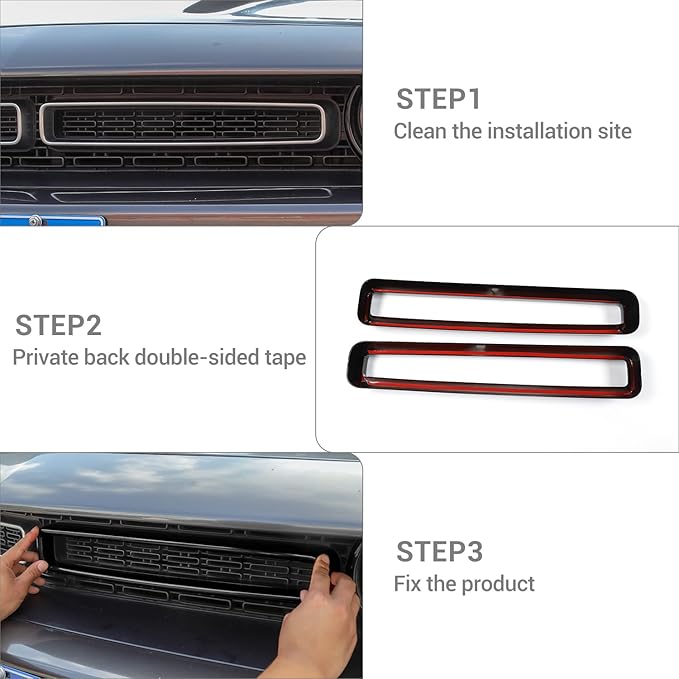 STEP1
Clean the installation site

STEP2
Private back double-sided tape

STEP3
Fix the product