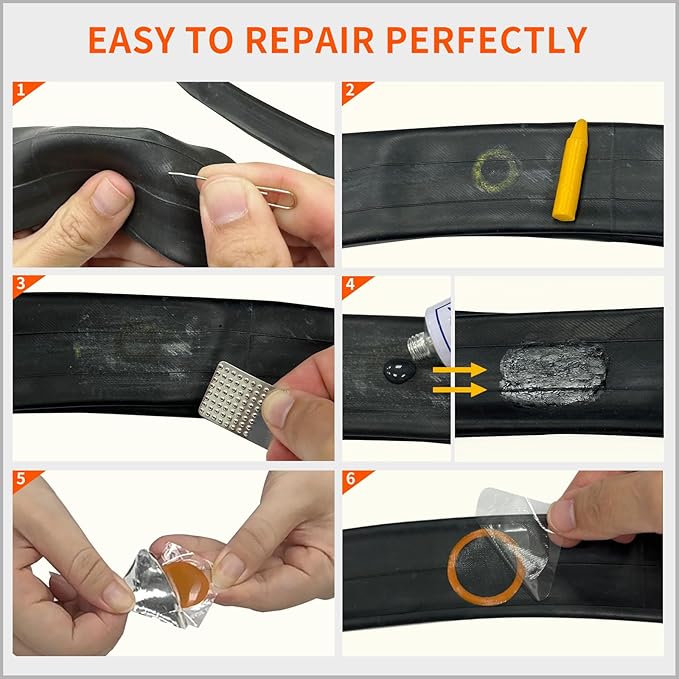 EASY TO REPAIR PERFECTLY

1

2

3

4

5

6