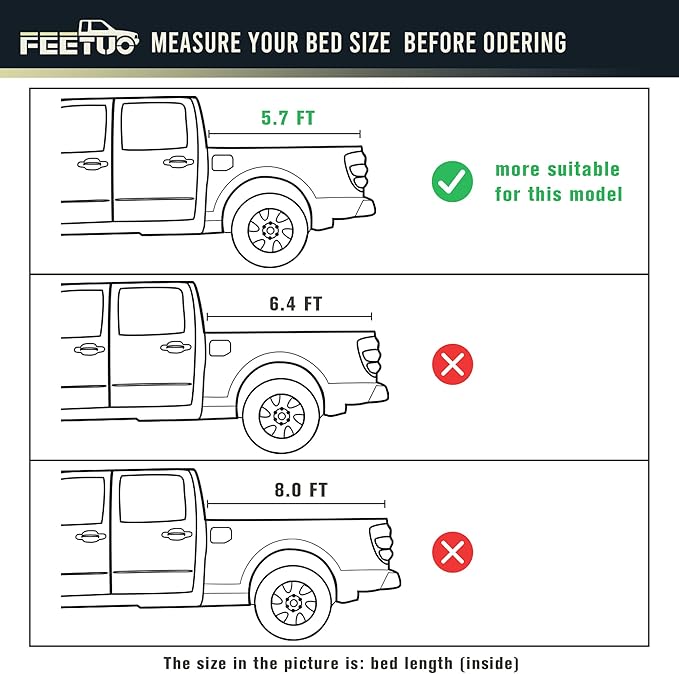 FEETUO MEASURE YOUR BED SIZE BEFORE ODERING

5.7 FT

more suitable for this model

6.4 FT

8.0 FT

The size in the picture is: bed length (inside)