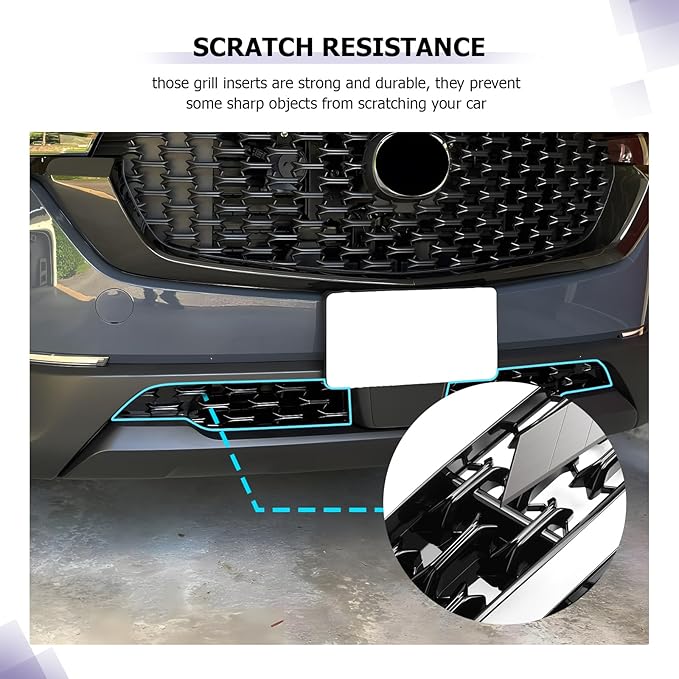 SCRATCH RESISTANCE

those grill inserts are strong and durable, they prevent some sharp objects from scratching your car