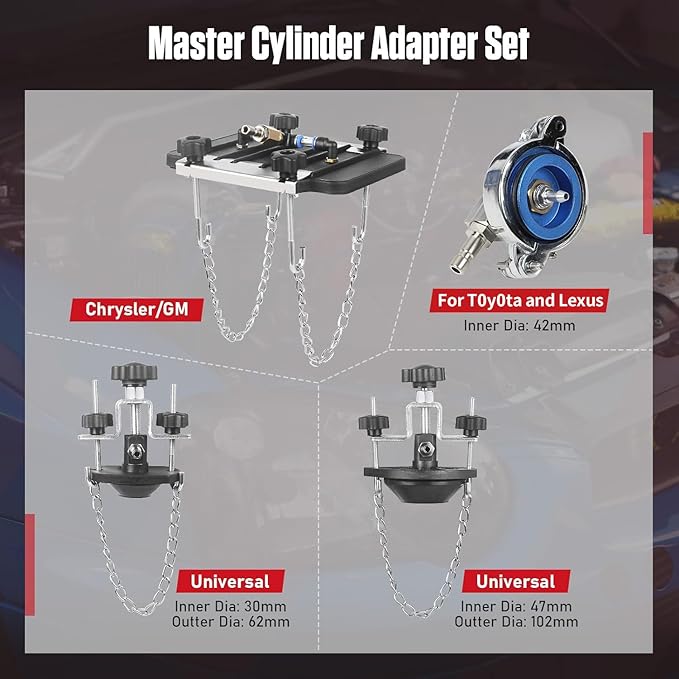 Master Cylinder Adapter Set

Chrysler/GM

For T0y0ta and Lexus
Inner Dia: 42mm

Universal
Inner Dia: 30mm
Outter Dia: 62mm

Universal
Inner Dia: 47mm
Outter Dia: 102mm