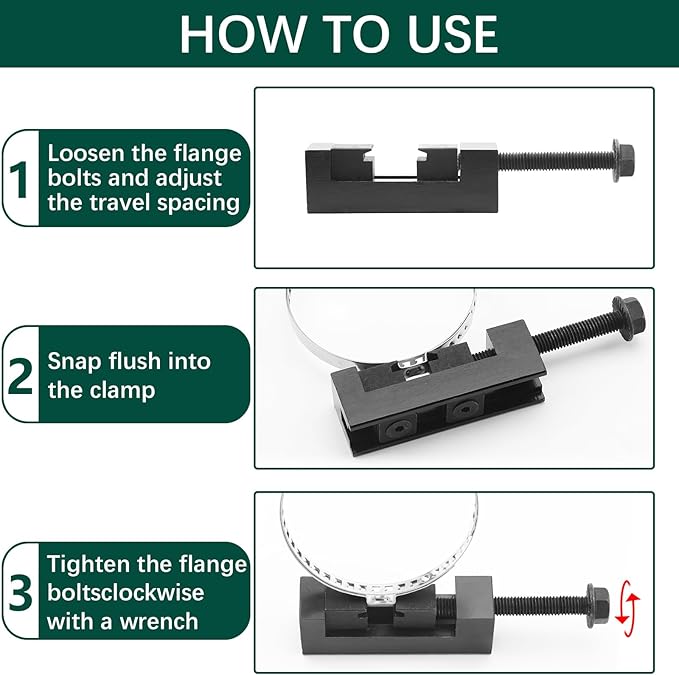 HOW TO USE

1 Loosen the flange bolts and adjust the travel spacing

2 Snap flush into the clamp

3 Tighten the flange boltsclockwise with a wrench