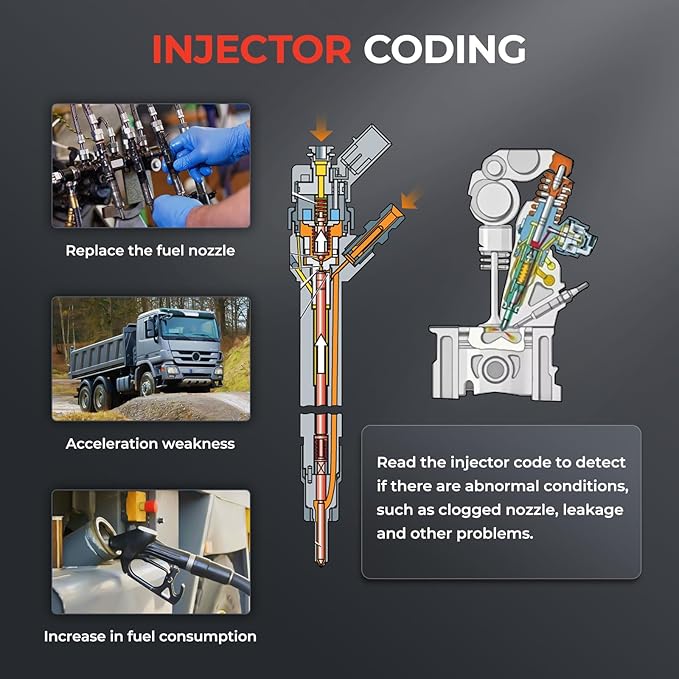 INJECTOR CODING

Replace the fuel nozzle

Acceleration weakness

Increase in fuel consumption

Read the injector code to detect if there are abnormal conditions, such as clogged nozzle, leakage and other problems.