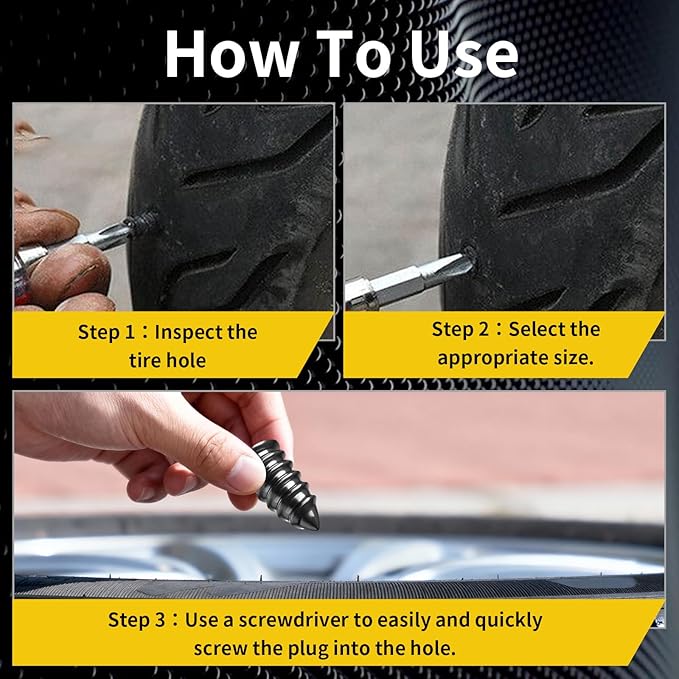 How To Use

Step 1：Inspect the tire hole

Step 2：Select the appropriate size.

Step 3：Use a screwdriver to easily and quickly screw the plug into the hole.