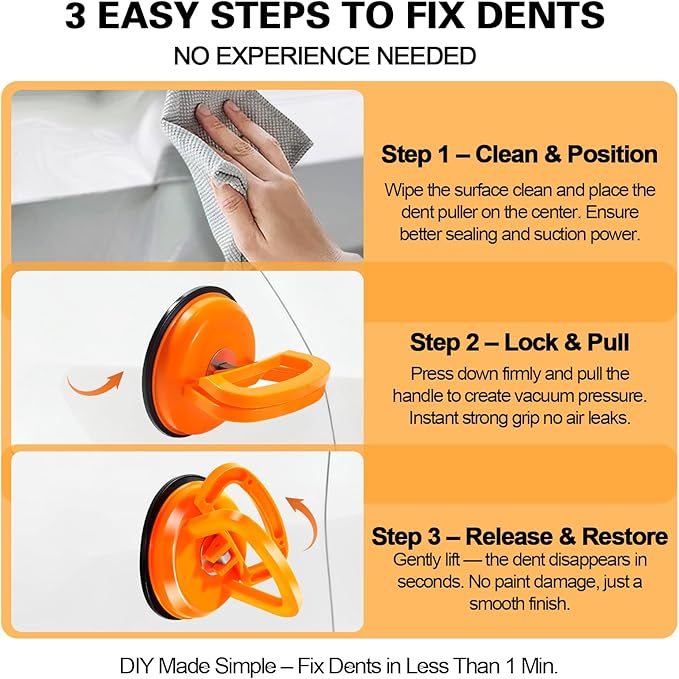 3 EASY STEPS TO FIX DENTS
NO EXPERIENCE NEEDED

Step 1 – Clean & Position
Wipe the surface clean and place the dent puller on the center. Ensure better sealing and suction power.

Step 2 – Lock & Pull
Press down firmly and pull the handle to create vacuum pressure. Instant strong grip no air leaks.

Step 3 – Release & Restore
Gently lift — the dent disappears in seconds. No paint damage, just a smooth finish.

DIY Made Simple – Fix Dents in Less Than 1 Min.