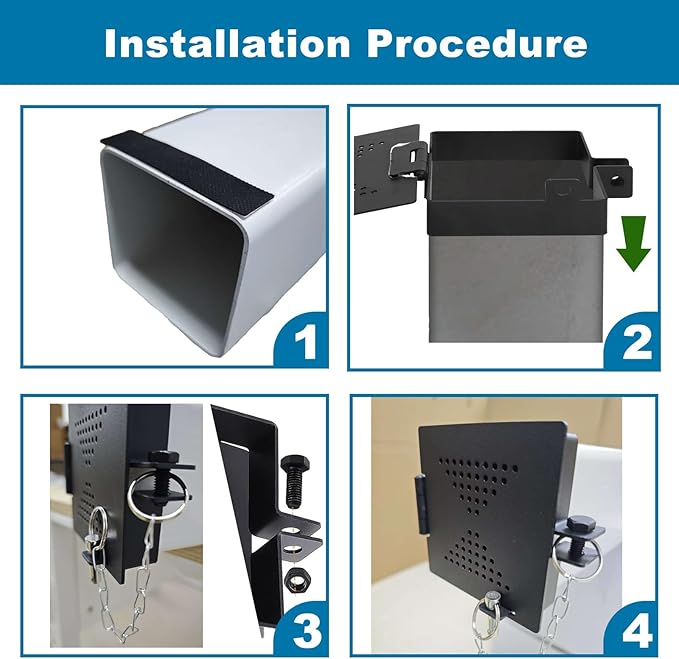 Installation Procedure

1

2

3

4