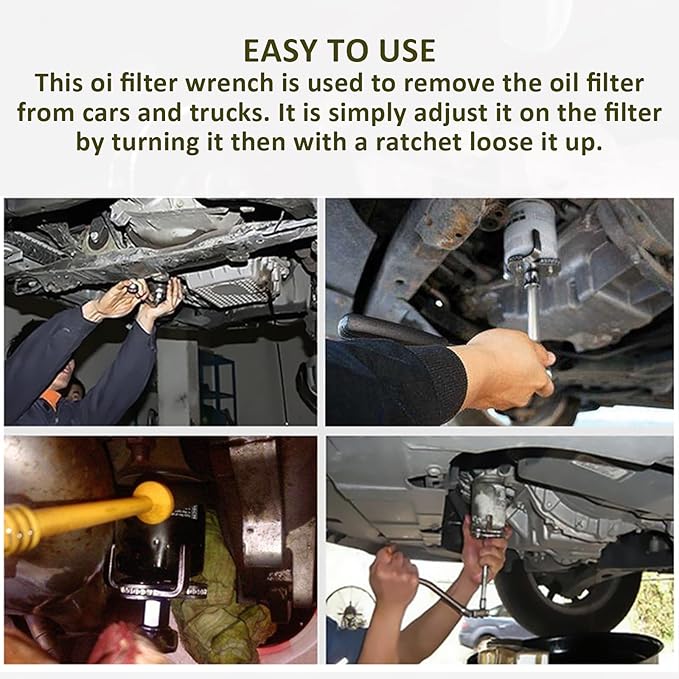 EASY TO USE

This oi filter wrench is used to remove the oil filter from cars and trucks. It is simply adjust it on the filter by turning it then with a ratchet loose it up.