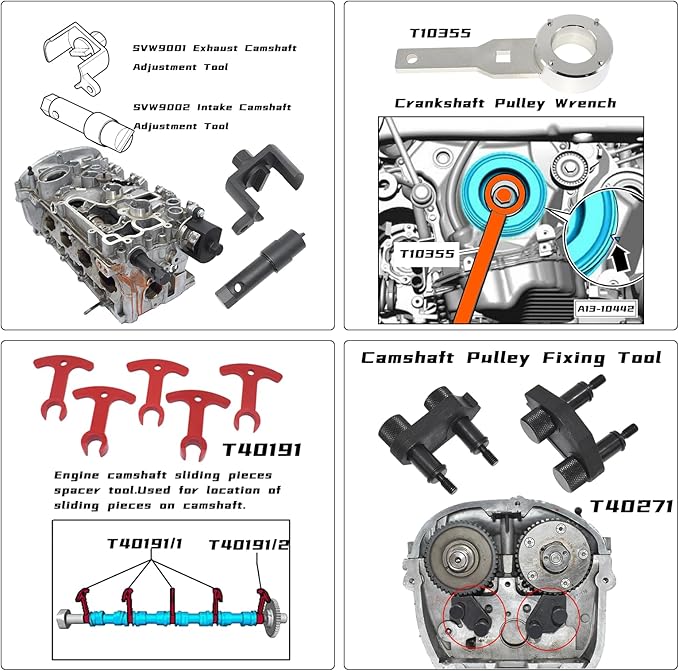 SVW9001 Exhaust Camshaft Adjustment Tool

SVW9002 Intake Camshaft Adjustment Tool

T10355

Crankshaft Pulley Wrench

T10355

A13-10442

T40191

Engine camshaft sliding pieces spacer tool.Used for location of sliding pieces on camshaft.

T40191/1

T40191/2

Camshaft Pulley Fixing Tool

T40271