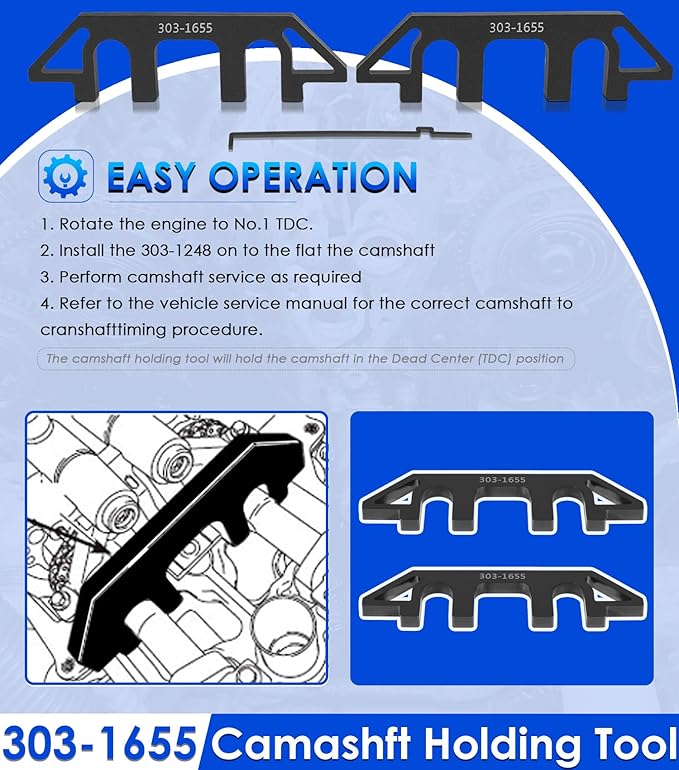 303-1655

303-1655

EASY OPERATION

1. Rotate the engine to No.1 TDC.

2. Install the 303-1248 on to the flat the camshaft

3. Perform camshaft service as required

4. Refer to the vehicle service manual for the correct camshaft to cranshafttiming procedure.

The camshaft holding tool will hold the camshaft in the Dead Center (TDC) position

303-1655

303-1655

303-1655 Camashft Holding Tool