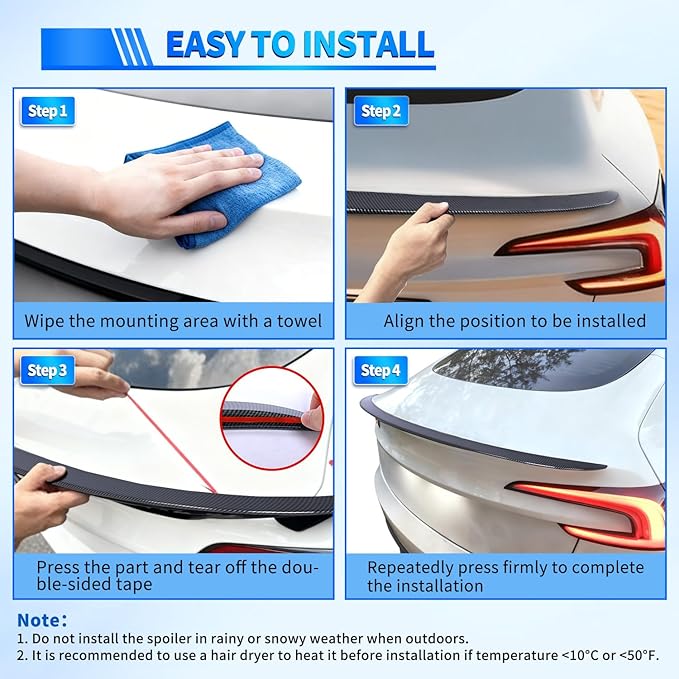 EASY TO INSTALL

Step 1

Wipe the mounting area with a towel

Step 2

Align the position to be installed

Step 3

Press the part and tear off the double-sided tape

Step 4

Repeatedly press firmly to complete the installation

Note:
1. Do not install the spoiler in rainy or snowy weather when outdoors.
2. It is recommended to use a hair dryer to heat it before installation if temperature <10°C or <50°F.