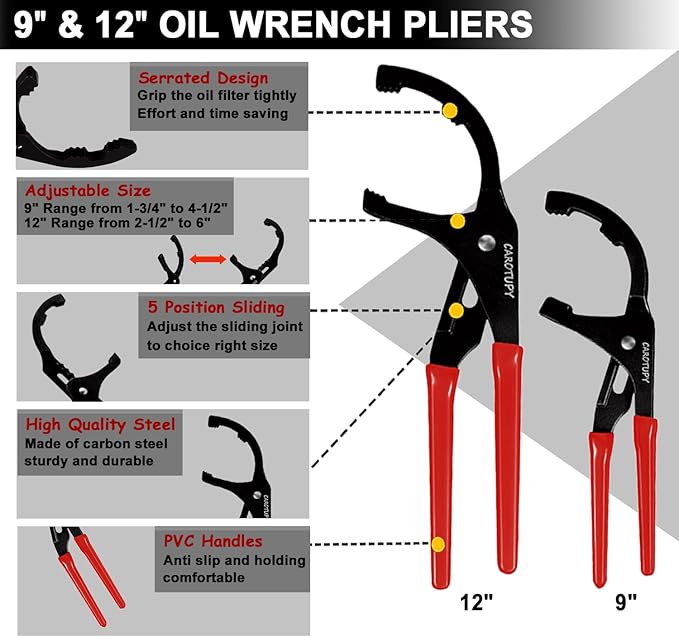 9" & 12" OIL WRENCH PLIERS

Serrated Design
Grip the oil filter tightly
Effort and time saving

Adjustable Size
9" Range from 1-3/4" to 4-1/2"
12" Range from 2-1/2" to 6"

5 Position Sliding
Adjust the sliding joint to choice right size

High Quality Steel
Made of carbon steel sturdy and durable

CAROTUPY

PVC Handles
Anti slip and holding comfortable

CAROTUPY

CAROTUPY

12"

9"