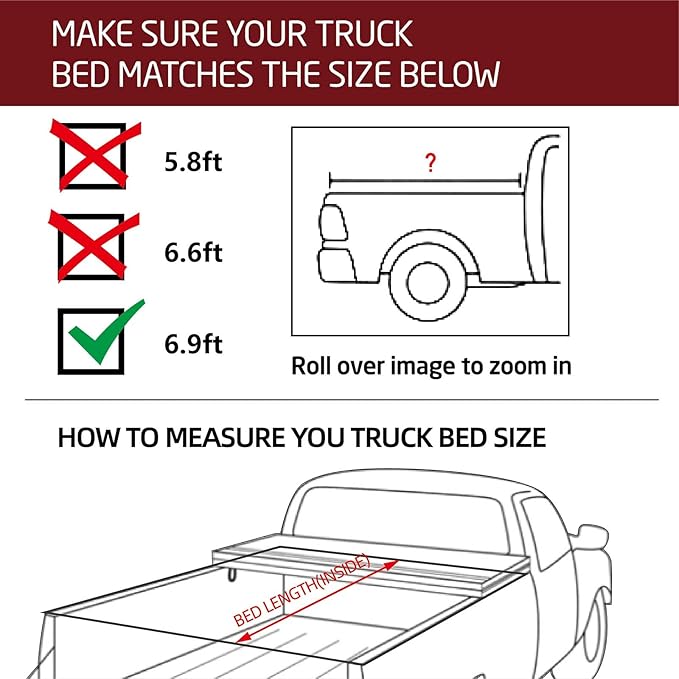 MAKE SURE YOUR TRUCK BED MATCHES THE SIZE BELOW

5.8ft

6.6ft

6.9ft

?

Roll over image to zoom in

HOW TO MEASURE YOU TRUCK BED SIZE

BED LENGTH(INSIDE)