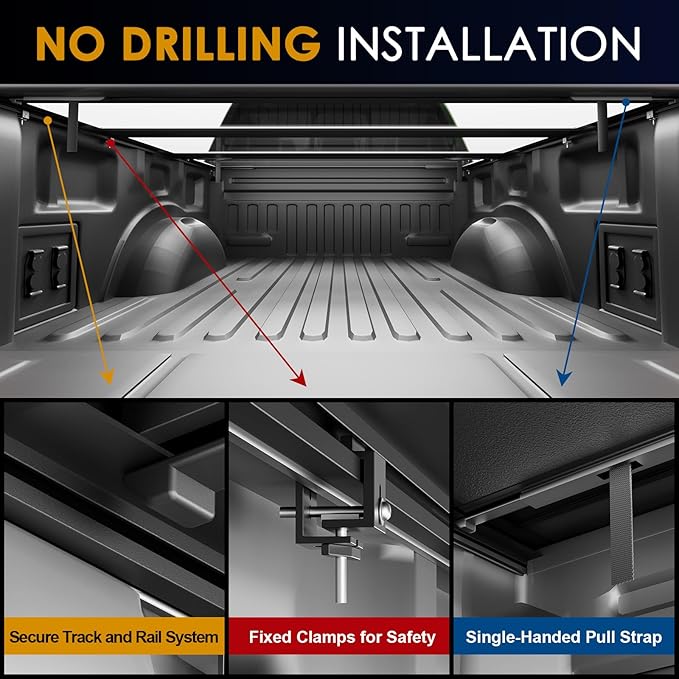 NO DRILLING INSTALLATION

Secure Track and Rail System

Fixed Clamps for Safety

Single-Handed Pull Strap