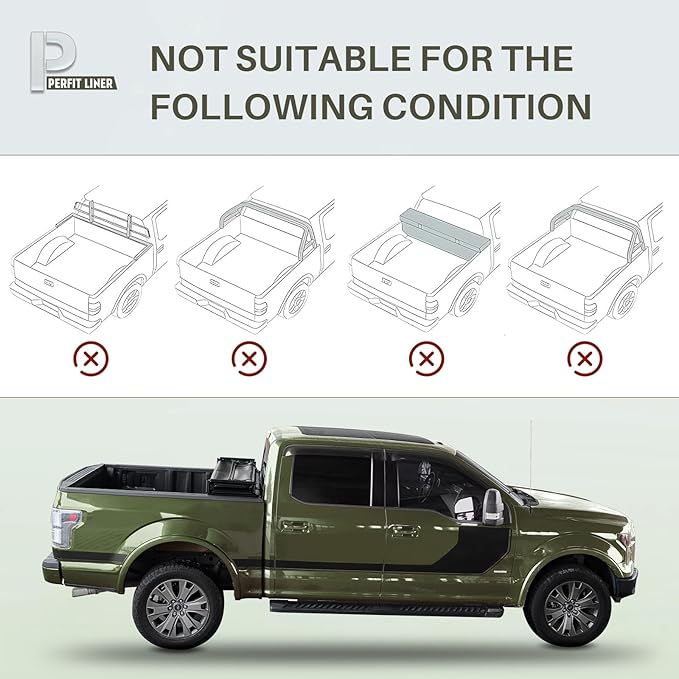 PERFIT LINER

NOT SUITABLE FOR THE FOLLOWING CONDITION