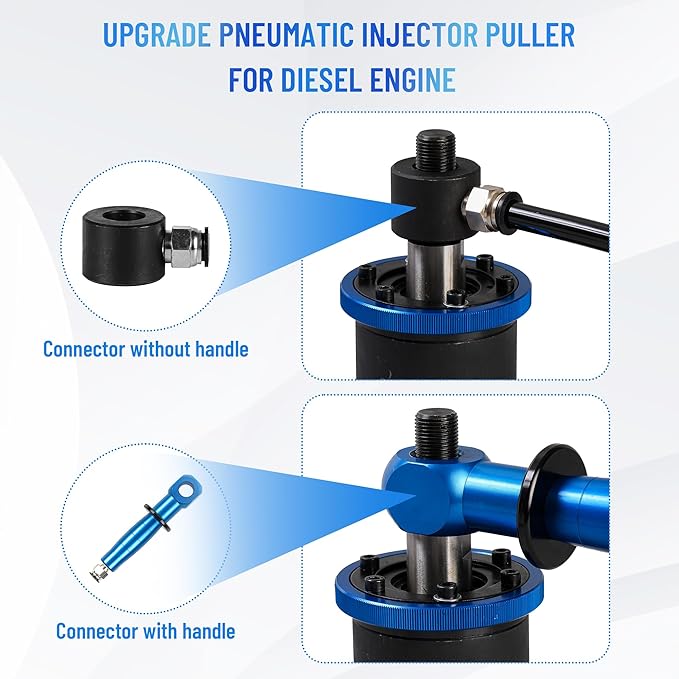 UPGRADE PNEUMATIC INJECTOR PULLER FOR DIESEL ENGINE

Connector without handle

Connector with handle