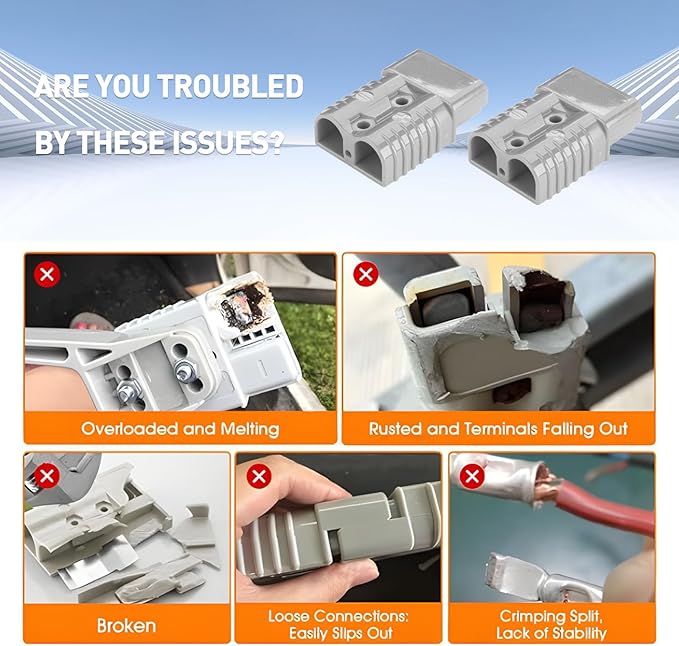 ARE YOU TROUBLED
BY THESE ISSUES?

Overloaded and Melting

Rusted and Terminals Falling Out

Broken

Loose Connections: Easily Slips Out

Crimping Split, Lack of Stability