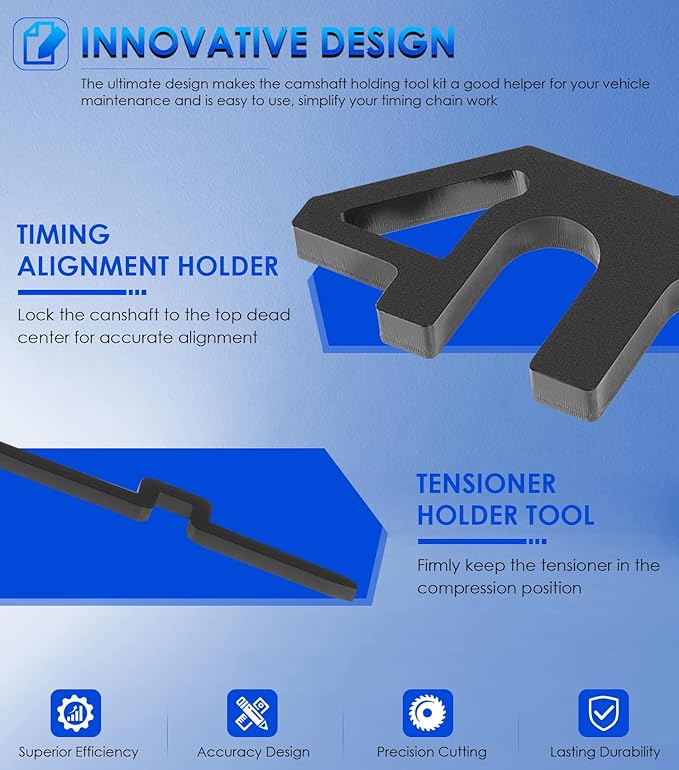 INNOVATIVE DESIGN

The ultimate design makes the camshaft holding tool kit a good helper for your vehicle maintenance and is easy to use, simplify your timing chain work

TIMING ALIGNMENT HOLDER

Lock the canshaft to the top dead center for accurate alignment

TENSIONER HOLDER TOOL

Firmly keep the tensioner in the compression position

Superior Efficiency

Accuracy Design

Precision Cutting

Lasting Durability