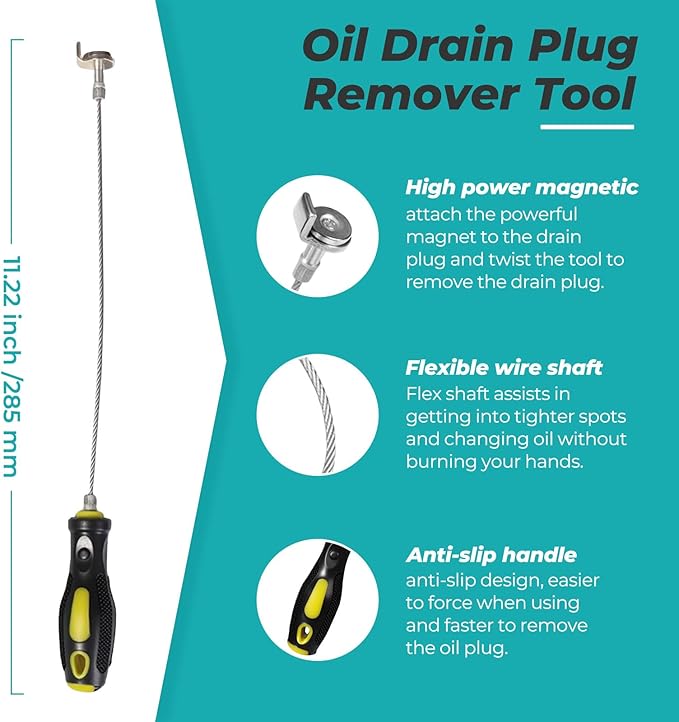 11.22 inch /285 mm

Oil Drain Plug Remover Tool

High power magnetic
attach the powerful magnet to the drain plug and twist the tool to remove the drain plug.

Flexible wire shaft
Flex shaft assists in getting into tighter spots and changing oil without burning your hands.

Anti-slip handle
anti-slip design, easier to force when using and faster to remove the oil plug.