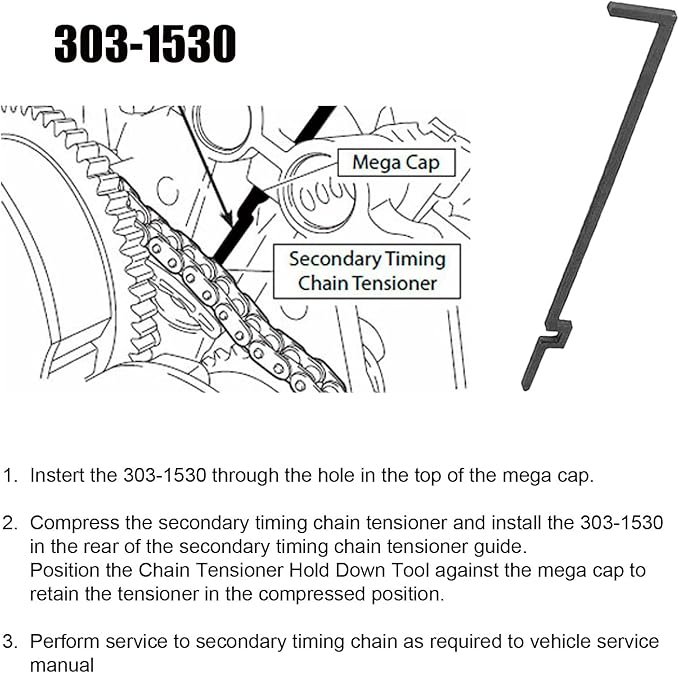 303-1530

Mega Cap

Secondary Timing Chain Tensioner

1. Instert the 303-1530 through the hole in the top of the mega cap.

2. Compress the secondary timing chain tensioner and install the 303-1530 in the rear of the secondary timing chain tensioner guide.
Position the Chain Tensioner Hold Down Tool against the mega cap to retain the tensioner in the compressed position.

3. Perform service to secondary timing chain as required to vehicle service manual