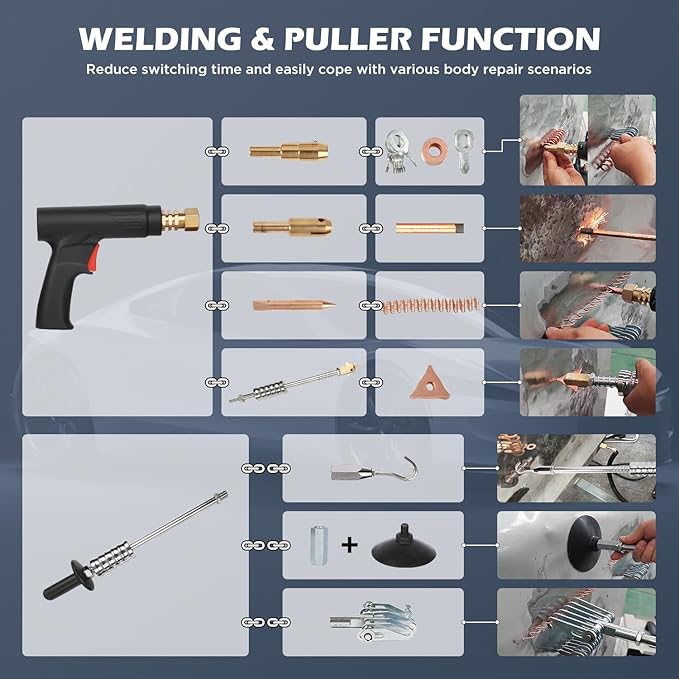 WELDING & PULLER FUNCTION

Reduce switching time and easily cope with various body repair scenarios

+