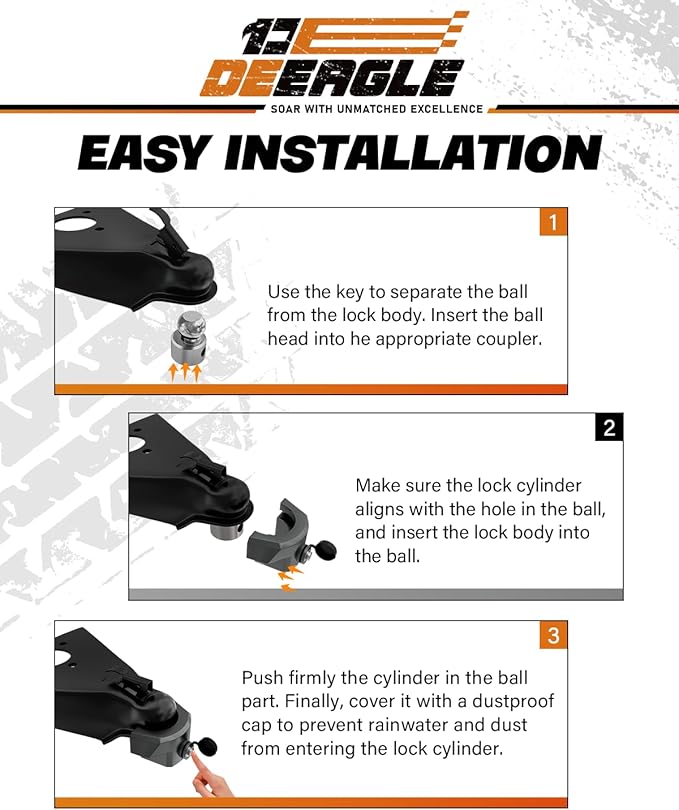 DEEAGLE
SOAR WITH UNMATCHED EXCELLENCE

EASY INSTALLATION

1

Use the key to separate the ball from the lock body. Insert the ball head into he appropriate coupler.

2

Make sure the lock cylinder aligns with the hole in the ball, and insert the lock body into the ball.

3

Push firmly the cylinder in the ball part. Finally, cover it with a dustproof cap to prevent rainwater and dust from entering the lock cylinder.