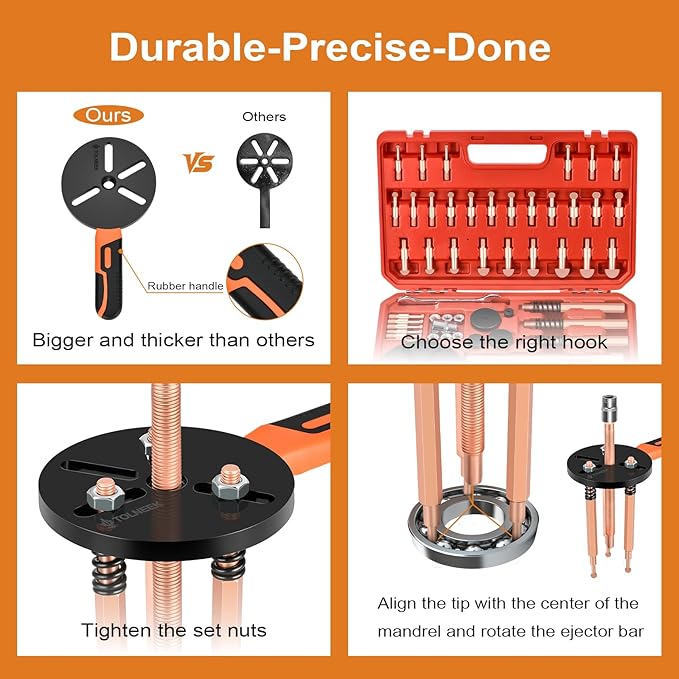 Durable-Precise-Done

Ours

VS

Others

Rubber handle

Bigger and thicker than others

Choose the right hook

TOLHEEM

Tighten the set nuts

Align the tip with the center of the mandrel and rotate the ejector bar