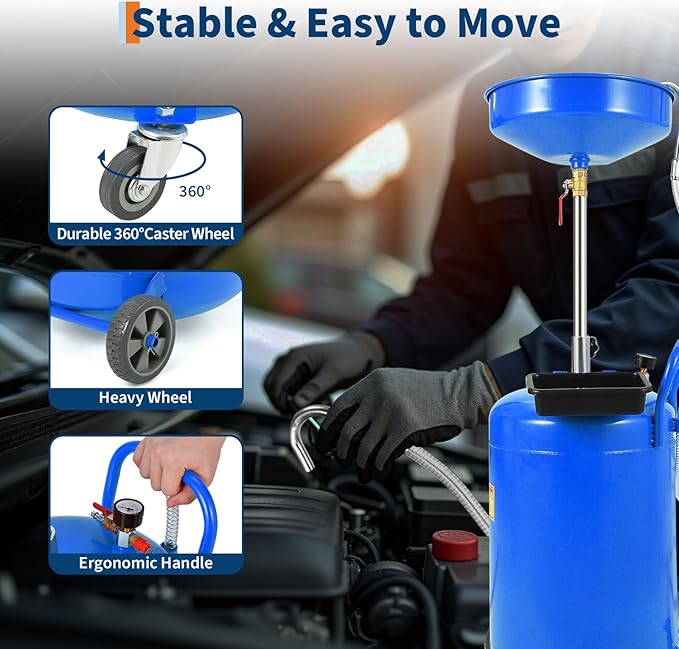 Stable & Easy to Move

360°

Durable 360°Caster Wheel

Heavy Wheel

Ergonomic Handle