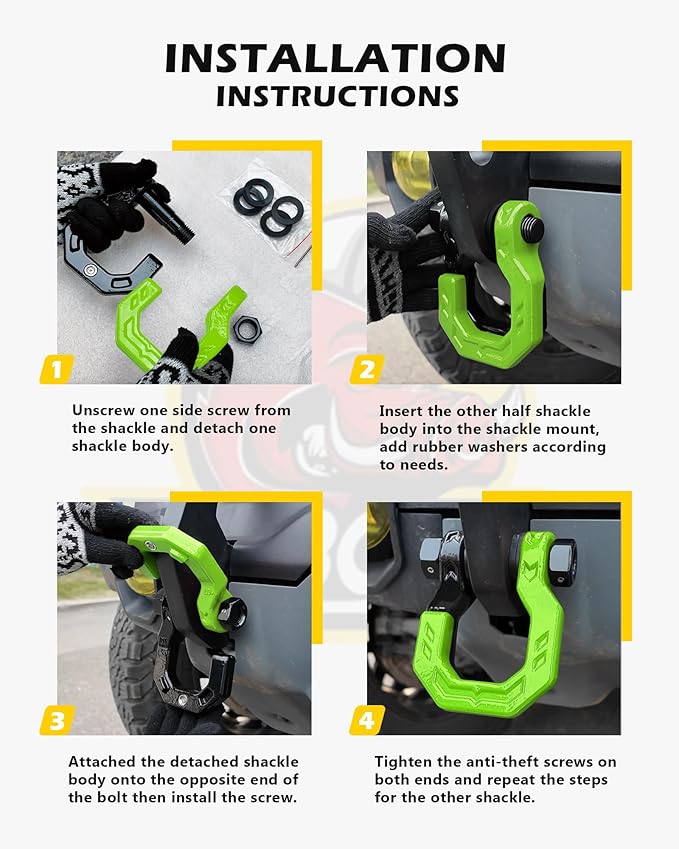 INSTALLATION
INSTRUCTIONS

1

Unscrew one side screw from the shackle and detach one shackle body.

2

Insert the other half shackle body into the shackle mount, add rubber washers according to needs.

3

Attached the detached shackle body onto the opposite end of the bolt then install the screw.

4

Tighten the anti-theft screws on both ends and repeat the steps for the other shackle.