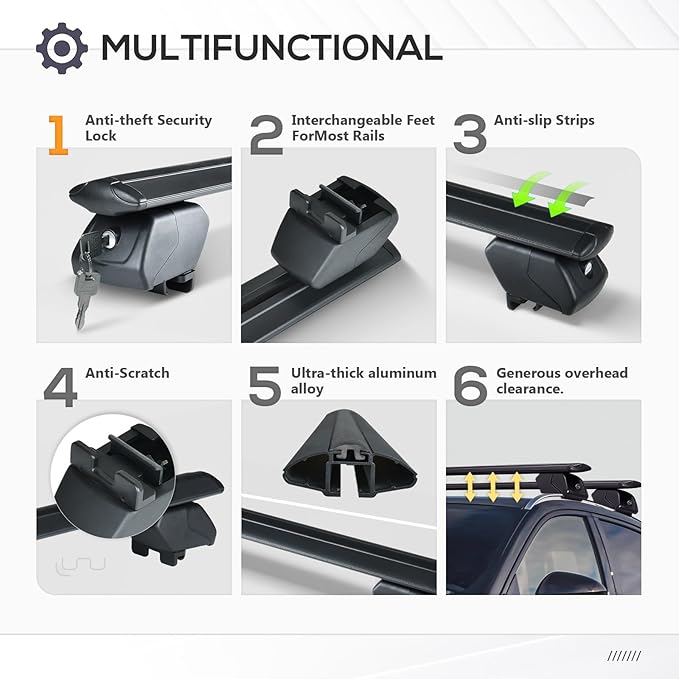 MULTIFUNCTIONAL

1 Anti-theft Security Lock

2 Interchangeable Feet ForMost Rails

3 Anti-slip Strips

4 Anti-Scratch

5 Ultra-thick aluminum alloy

6 Generous overhead clearance.