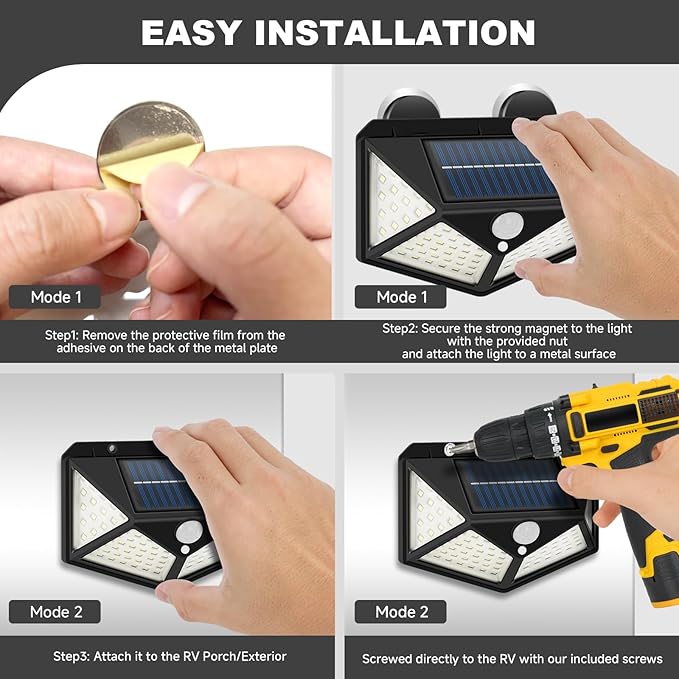 EASY INSTALLATION

Mode 1

Step1: Remove the protective film from the adhesive on the back of the metal plate

Mode 1

Step2: Secure the strong magnet to the light with the provided nut and attach the light to a metal surface

Mode 2

Step3: Attach it to the RV Porch/Exterior

Mode 2

Screwed directly to the RV with our included screws