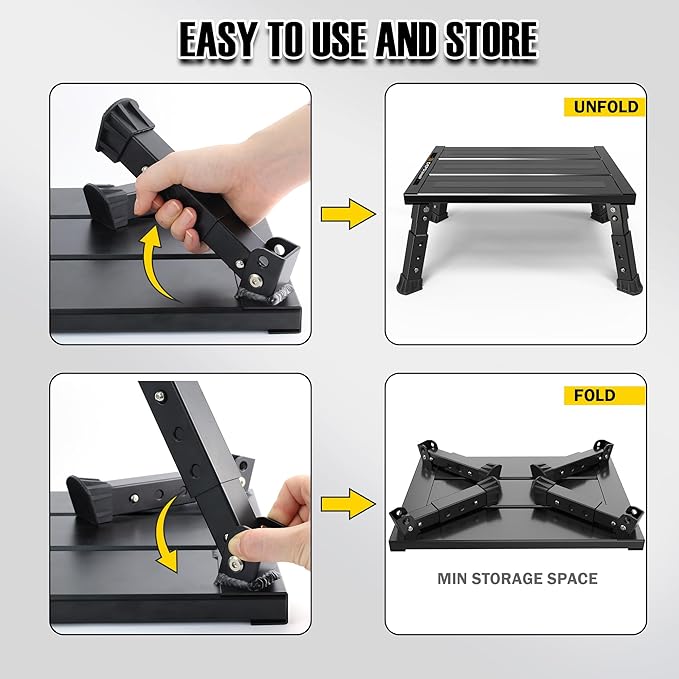 EASY TO USE AND STORE

UNFOLD

FOLD

MIN STORAGE SPACE