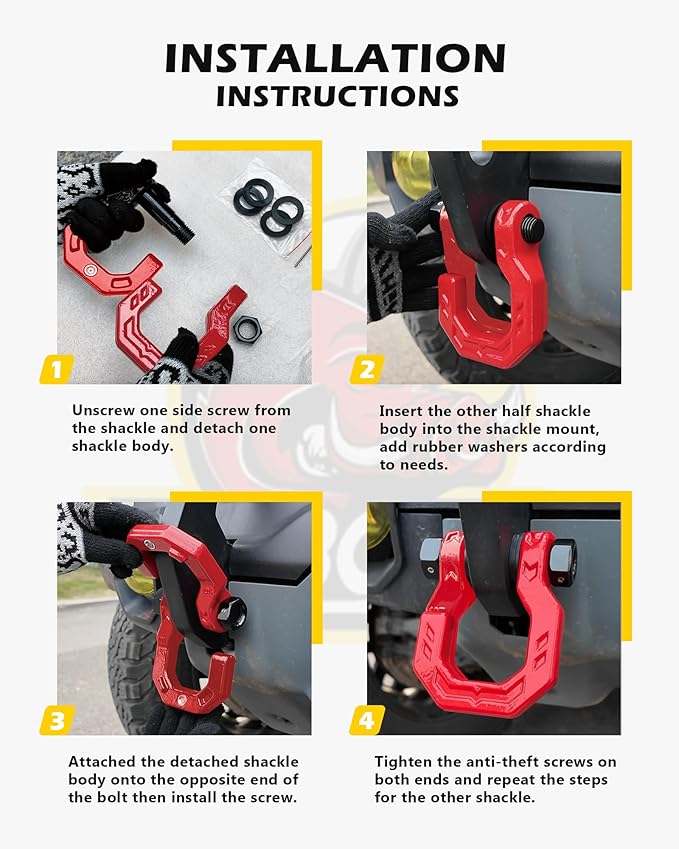 INSTALLATION
INSTRUCTIONS

1

Unscrew one side screw from the shackle and detach one shackle body.

2

Insert the other half shackle body into the shackle mount, add rubber washers according to needs.

3

Attached the detached shackle body onto the opposite end of the bolt then install the screw.

4

Tighten the anti-theft screws on both ends and repeat the steps for the other shackle.