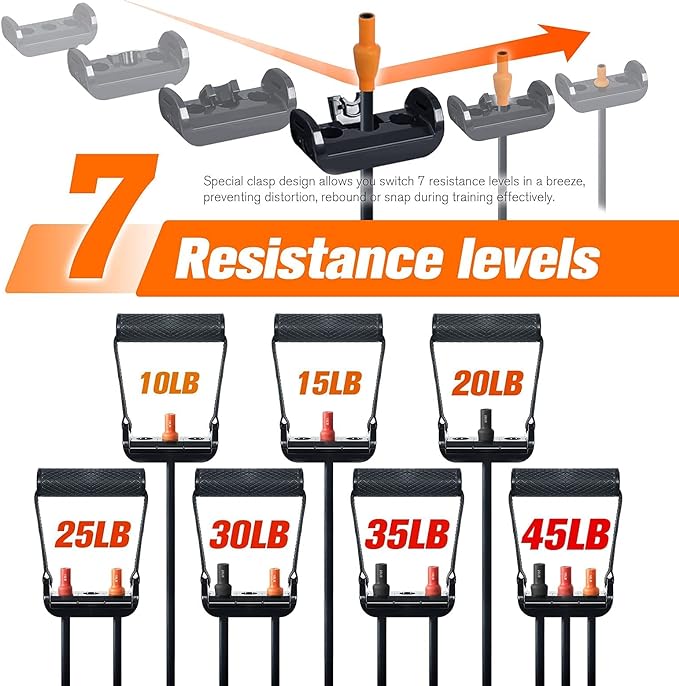 Special clasp design allows you switch 7 resistance levels in a breeze, preventing distortion, rebound or snap during training effectively.

7 Resistance levels

10LB

15LB

20LB

25LB

30LB

35LB

45LB