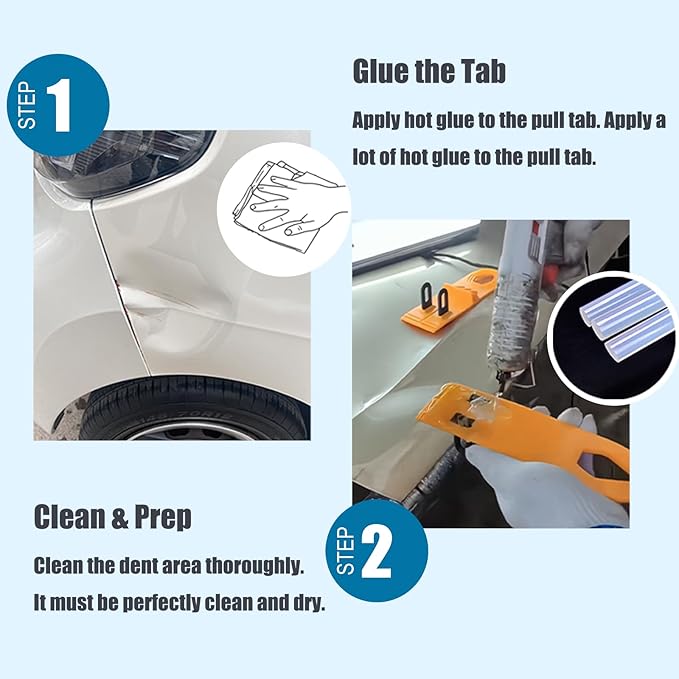 STEP 1

Glue the Tab

Apply hot glue to the pull tab. Apply a lot of hot glue to the pull tab.

Clean & Prep

Clean the dent area thoroughly. It must be perfectly clean and dry.

STEP 2