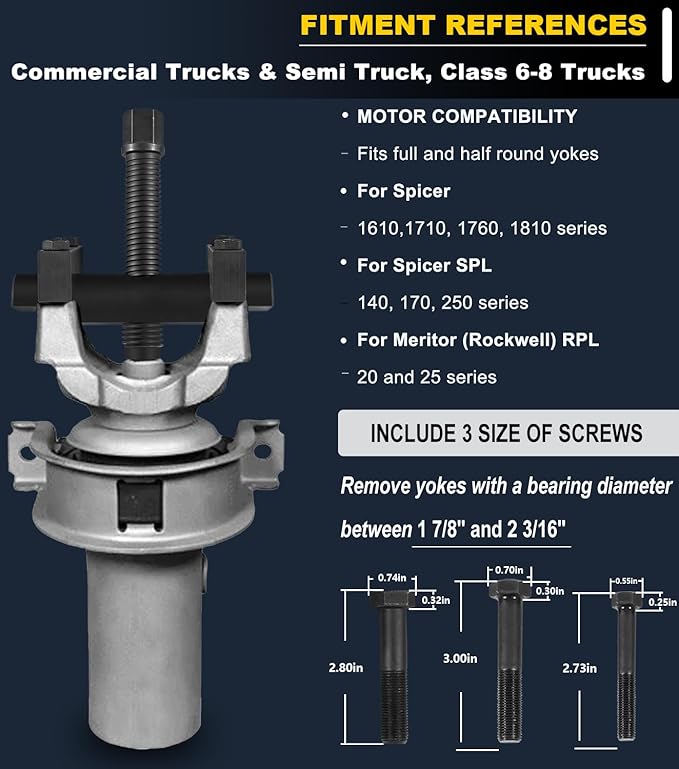 FITMENT REFERENCES

Commercial Trucks & Semi Truck, Class 6-8 Trucks

• MOTOR COMPATIBILITY

- Fits full and half round yokes

• For Spicer

- 1610,1710, 1760, 1810 series

• For Spicer SPL

- 140, 170, 250 series

• For Meritor (Rockwell) RPL

- 20 and 25 series

INCLUDE 3 SIZE OF SCREWS

Remove yokes with a bearing diameter between 1 7/8" and 2 3/16"

0.74in
0.32in
2.80in

0.70in
0.30in
3.00in

0.55in
0.25in
2.73in