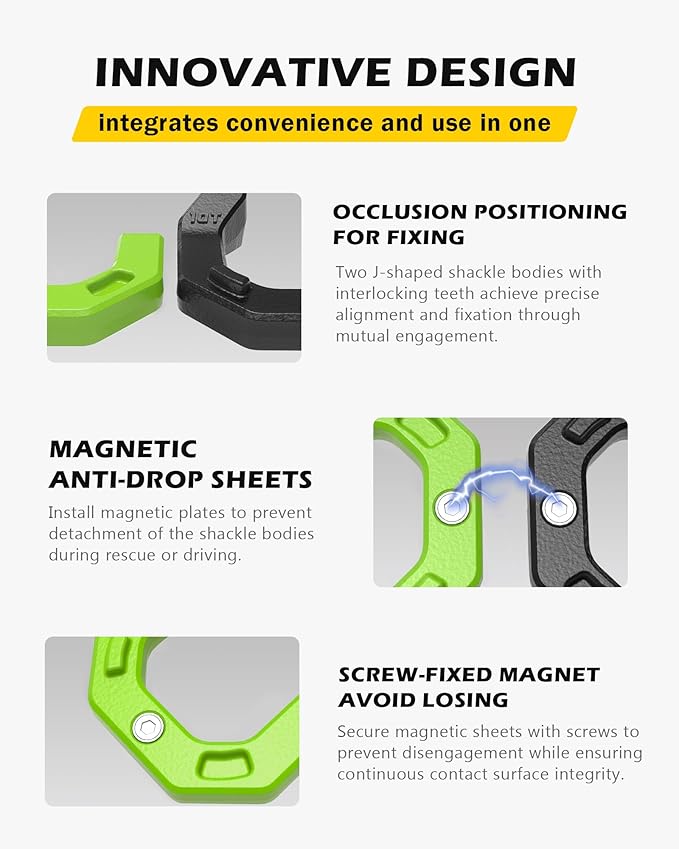 INNOVATIVE DESIGN

integrates convenience and use in one

10T

OCCLUSION POSITIONING FOR FIXING

Two J-shaped shackle bodies with interlocking teeth achieve precise alignment and fixation through mutual engagement.

MAGNETIC ANTI-DROP SHEETS

Install magnetic plates to prevent detachment of the shackle bodies during rescue or driving.

SCREW-FIXED MAGNET AVOID LOSING

Secure magnetic sheets with screws to prevent disengagement while ensuring continuous contact surface integrity.