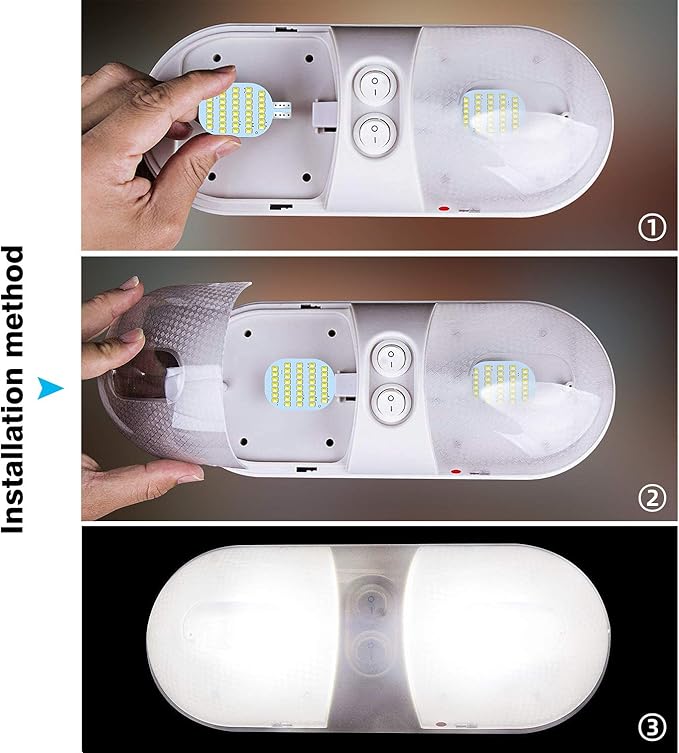 Installation method

①

②

③