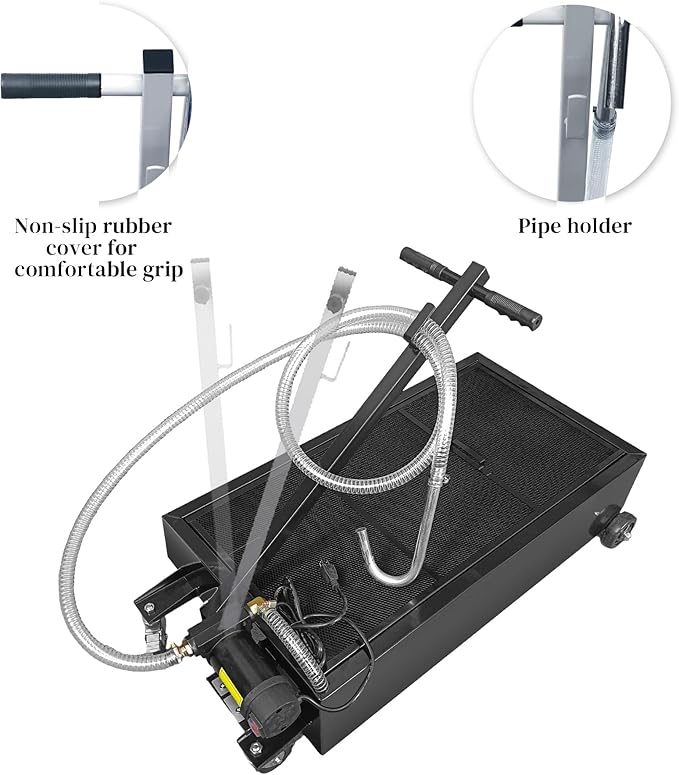 Non-slip rubber cover for comfortable grip

Pipe holder