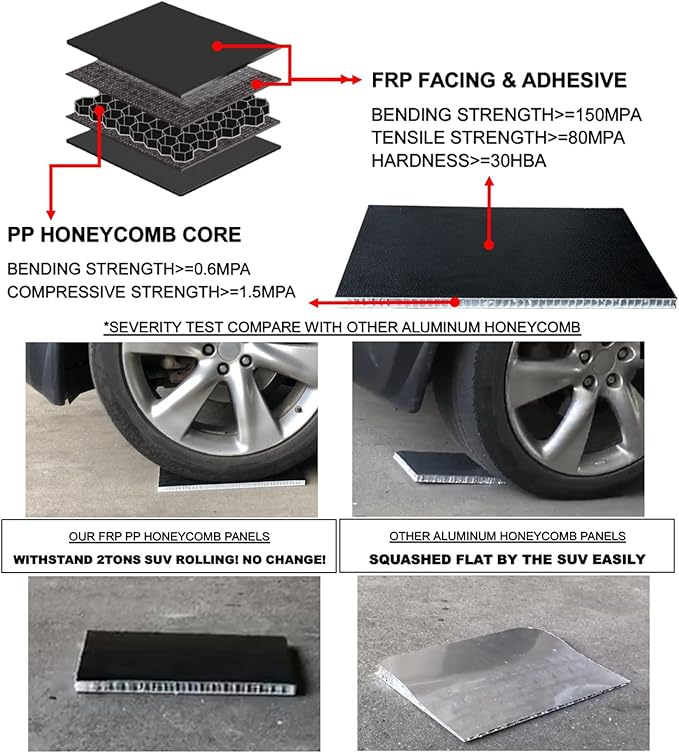 FRP FACING & ADHESIVE

BENDING STRENGTH>=150MPA
TENSILE STRENGTH>=80MPA
HARDNESS>=30HBA

PP HONEYCOMB CORE

BENDING STRENGTH>=0.6MPA
COMPRESSIVE STRENGTH>=1.5MPA

*SEVERITY TEST COMPARE WITH OTHER ALUMINUM HONEYCOMB

OUR FRP PP HONEYCOMB PANELS

WITHSTAND 2TONS SUV ROLLING! NO CHANGE!

OTHER ALUMINUM HONEYCOMB PANELS

SQUASHED FLAT BY THE SUV EASILY