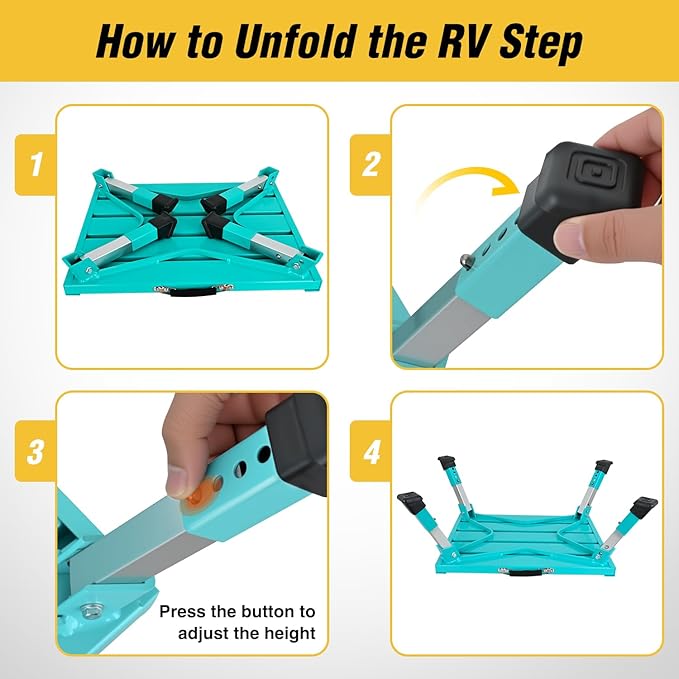 How to Unfold the RV Step

1

2

3

Press the button to adjust the height

4