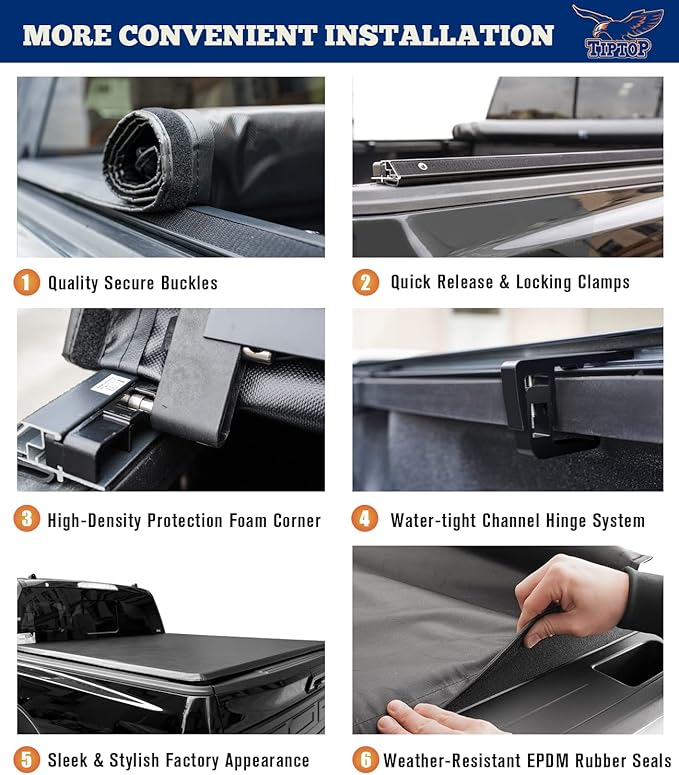 MORE CONVENIENT INSTALLATION

TIPTOP

1 Quality Secure Buckles

2 Quick Release & Locking Clamps

3 High-Density Protection Foam Corner

4 Water-tight Channel Hinge System

5 Sleek & Stylish Factory Appearance

6 Weather-Resistant EPDM Rubber Seals