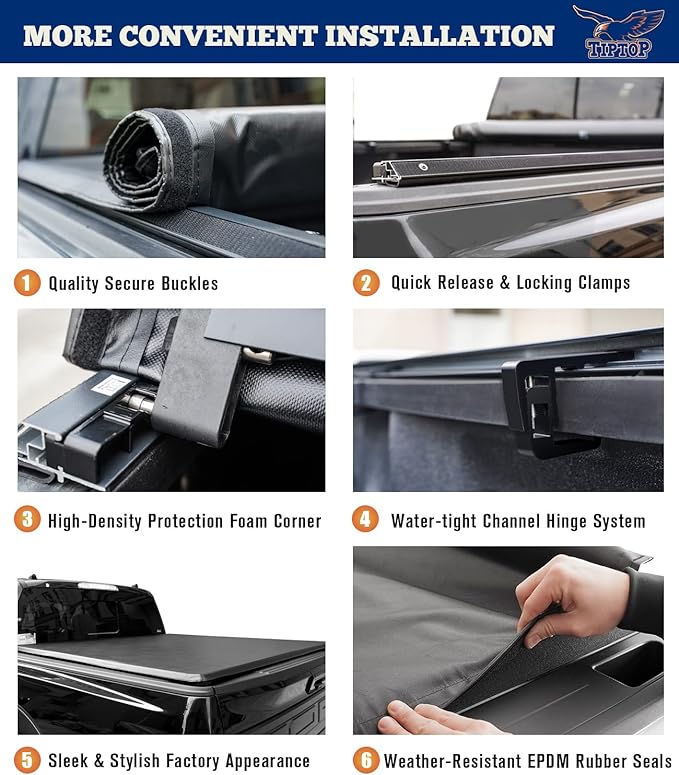 MORE CONVENIENT INSTALLATION

TIPTOP

1 Quality Secure Buckles

2 Quick Release & Locking Clamps

3 High-Density Protection Foam Corner

4 Water-tight Channel Hinge System

5 Sleek & Stylish Factory Appearance

6 Weather-Resistant EPDM Rubber Seals