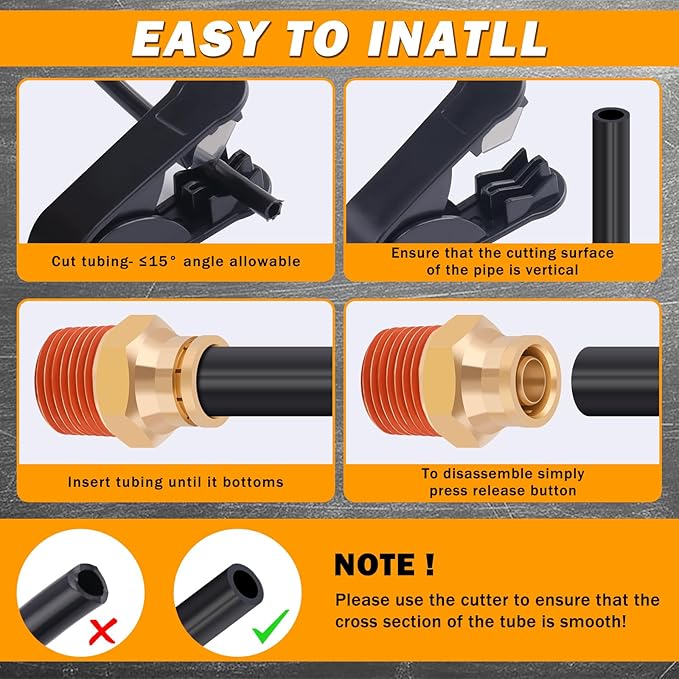 EASY TO INATLL

Cut tubing- ≤15° angle allowable

Ensure that the cutting surface of the pipe is vertical

Insert tubing until it bottoms

To disassemble simply press release button

NOTE !

Please use the cutter to ensure that the cross section of the tube is smooth!