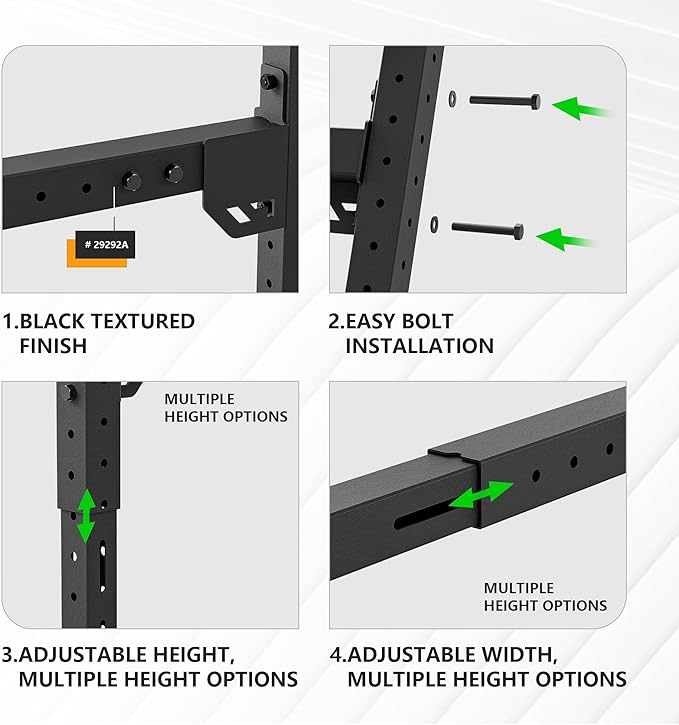 # 29292A

1.BLACK TEXTURED FINISH

2.EASY BOLT INSTALLATION

MULTIPLE HEIGHT OPTIONS

3.ADJUSTABLE HEIGHT, MULTIPLE HEIGHT OPTIONS

MULTIPLE HEIGHT OPTIONS

4.ADJUSTABLE WIDTH, MULTIPLE HEIGHT OPTIONS