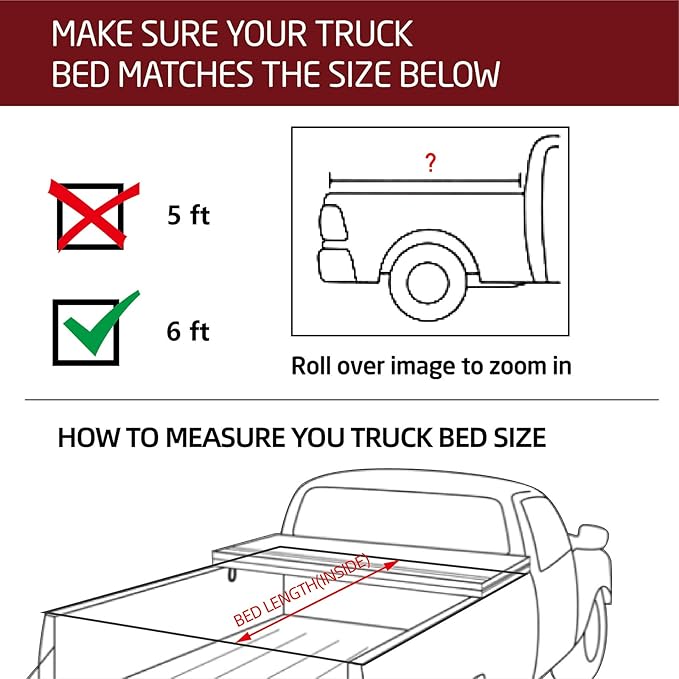 MAKE SURE YOUR TRUCK BED MATCHES THE SIZE BELOW

5 ft

6 ft

?

Roll over image to zoom in

HOW TO MEASURE YOU TRUCK BED SIZE

BED LENGTH(INSIDE)