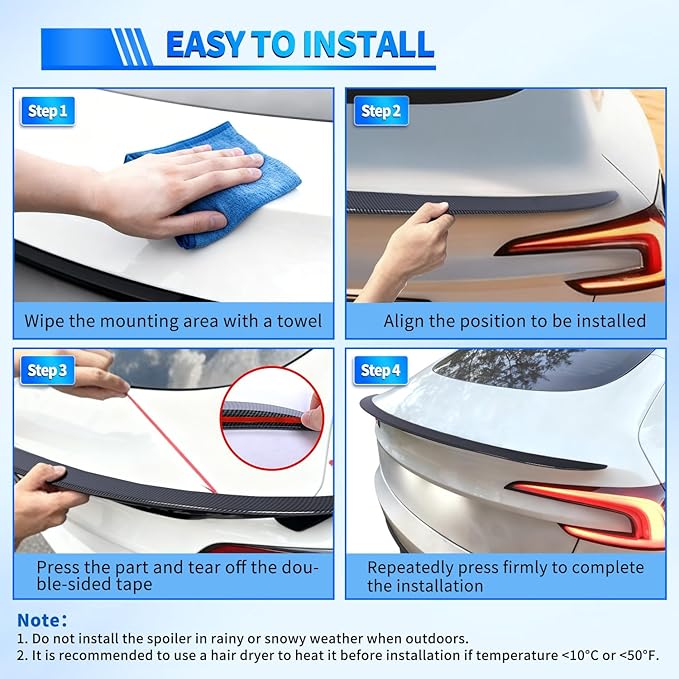 EASY TO INSTALL

Step 1

Wipe the mounting area with a towel

Step 2

Align the position to be installed

Step 3

Press the part and tear off the double-sided tape

Step 4

Repeatedly press firmly to complete the installation

Note:
1. Do not install the spoiler in rainy or snowy weather when outdoors.
2. It is recommended to use a hair dryer to heat it before installation if temperature <10°C or <50°F.