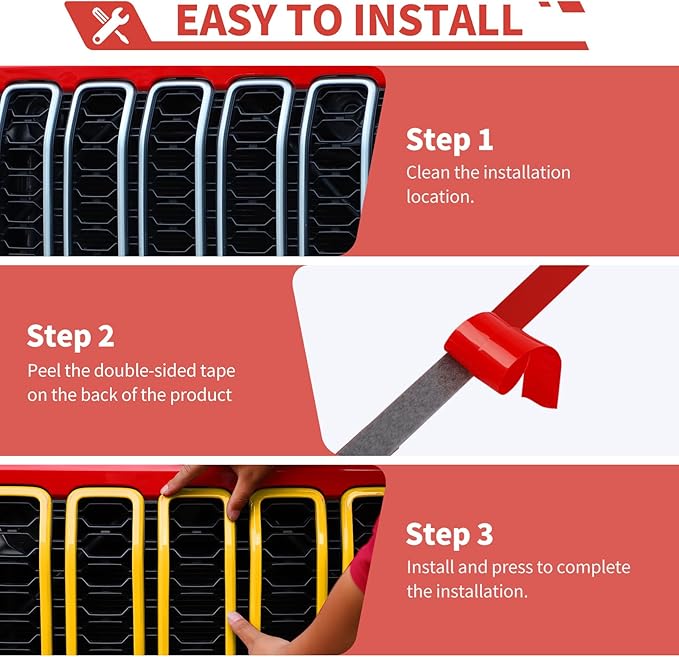 EASY TO INSTALL

Step 1
Clean the installation location.

Step 2
Peel the double-sided tape on the back of the product

Step 3
Install and press to complete the installation.